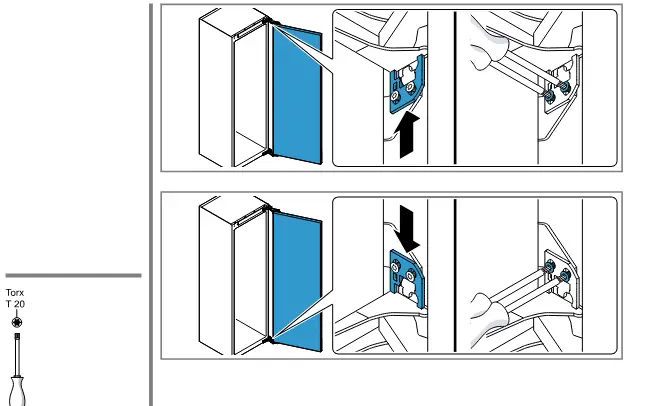 Torx
T 20