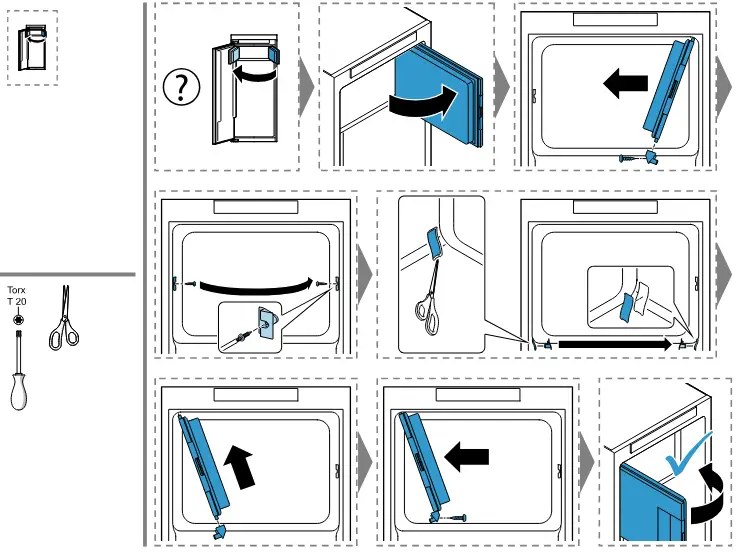 ?

Torx
T 20