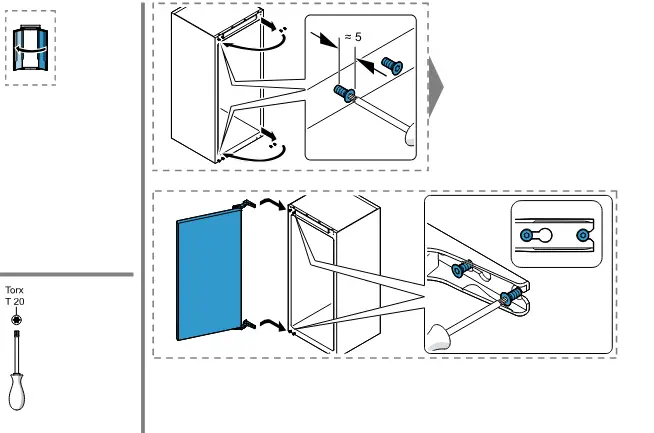 ≈ 5

Torx
T 20