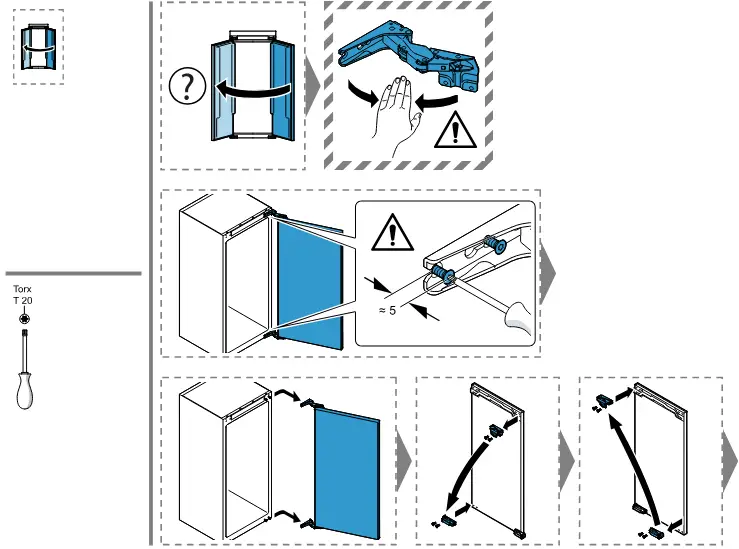 ?

Torx
T 20

≈ 5