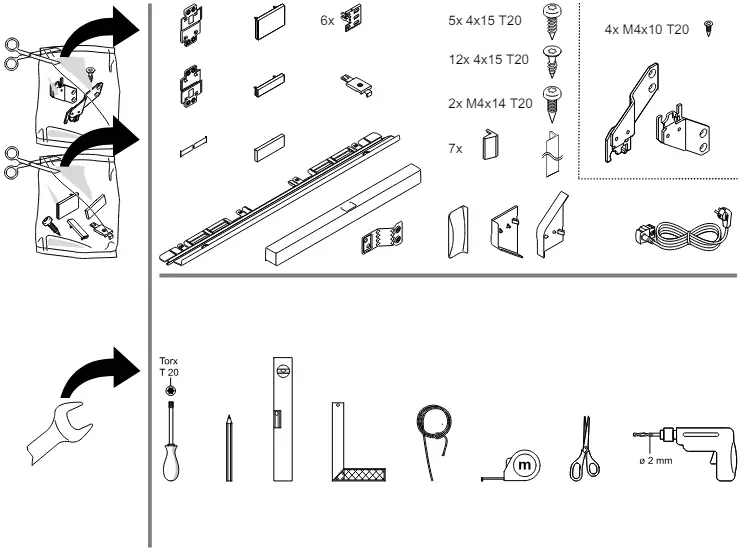 6x

5x 4x15 T20

12x 4x15 T20

2x M4x14 T20

7x

4x M4x10 T20

Torx
T 20

m

ø 2 mm