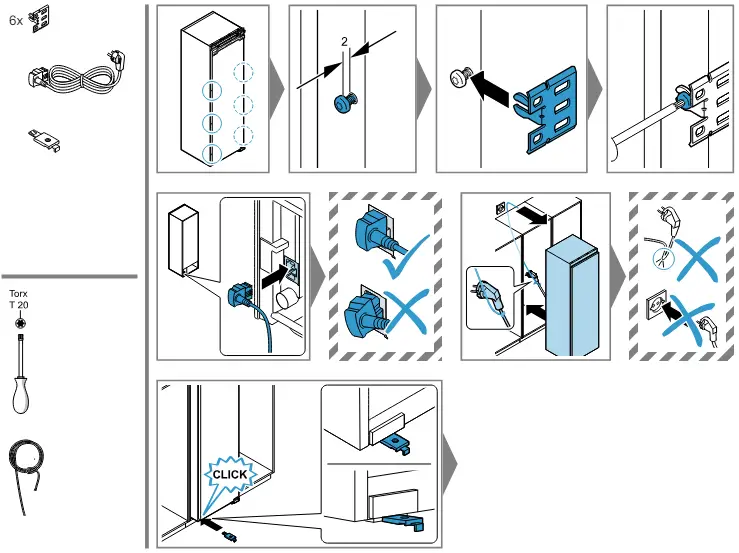 6x

Torx
T 20

2

CLICK