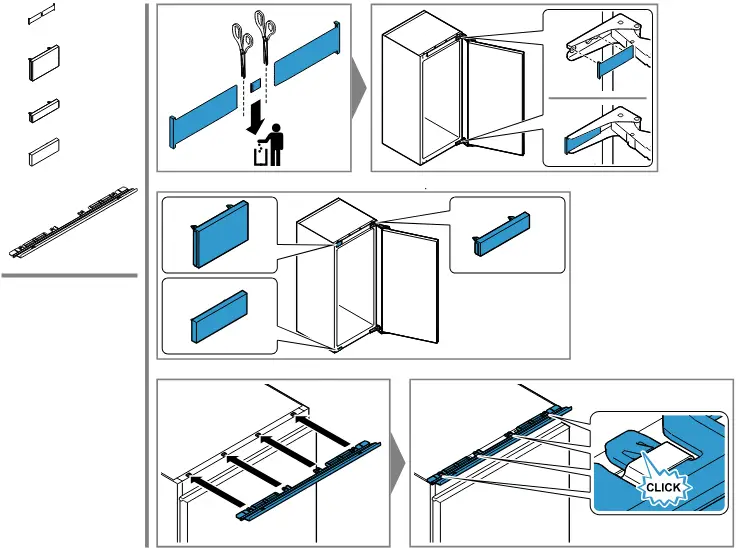 CLICK