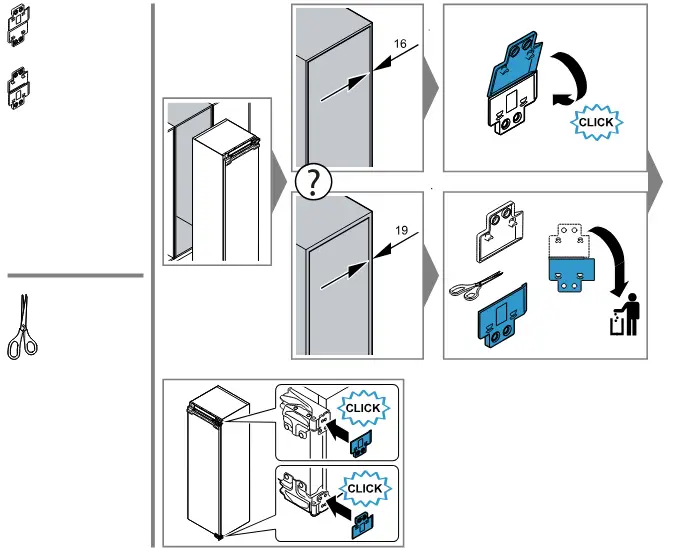 16

CLICK

?

19

CLICK

CLICK