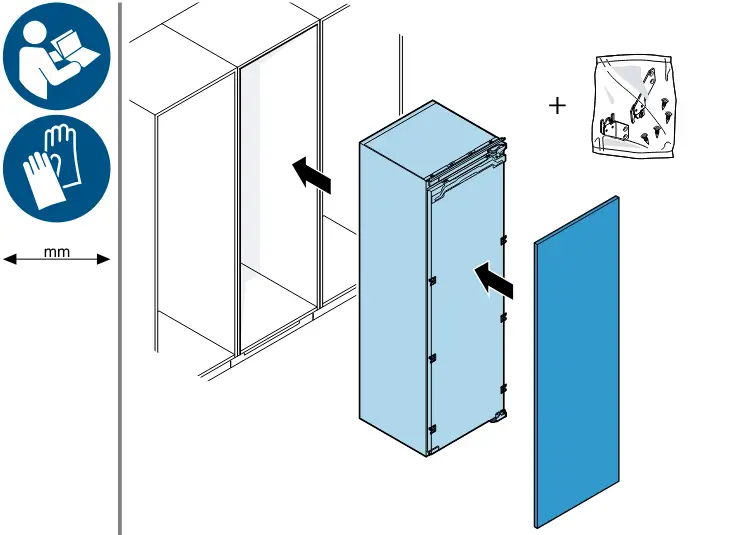 mm

+