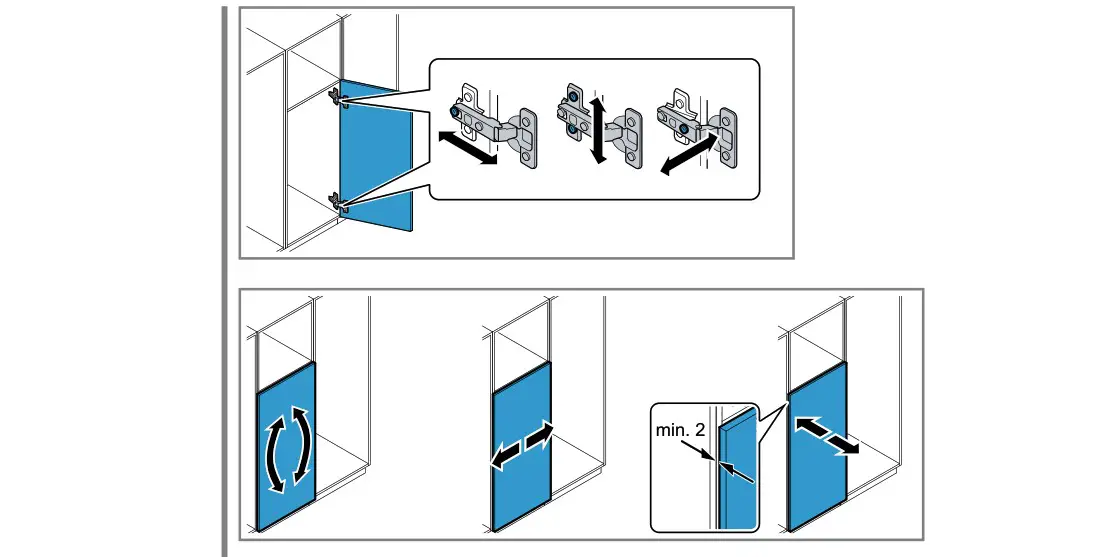 min. 2