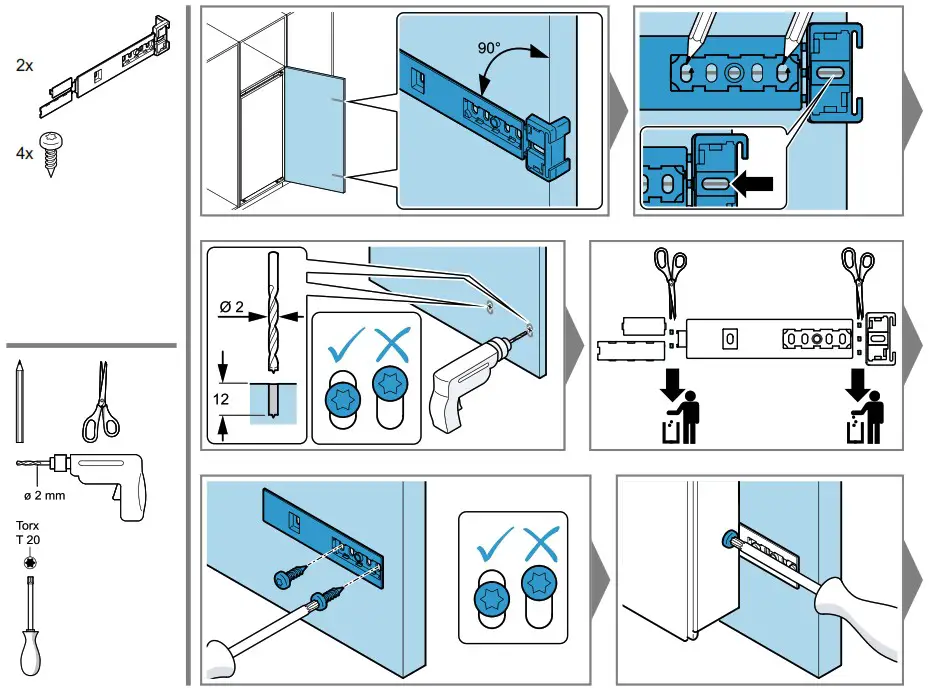 2x

4x

ø 2 mm

Torx
T 20

90°

Ø 2

12