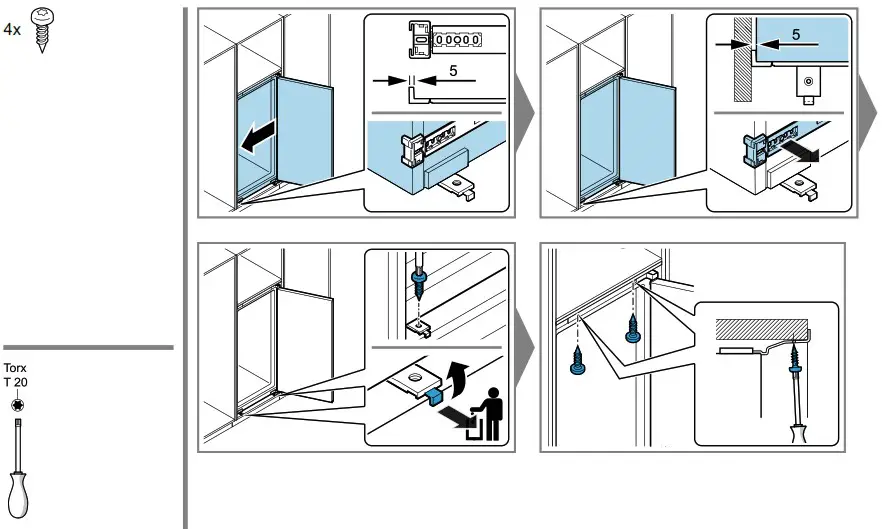 4x

Torx
T 20

5

5