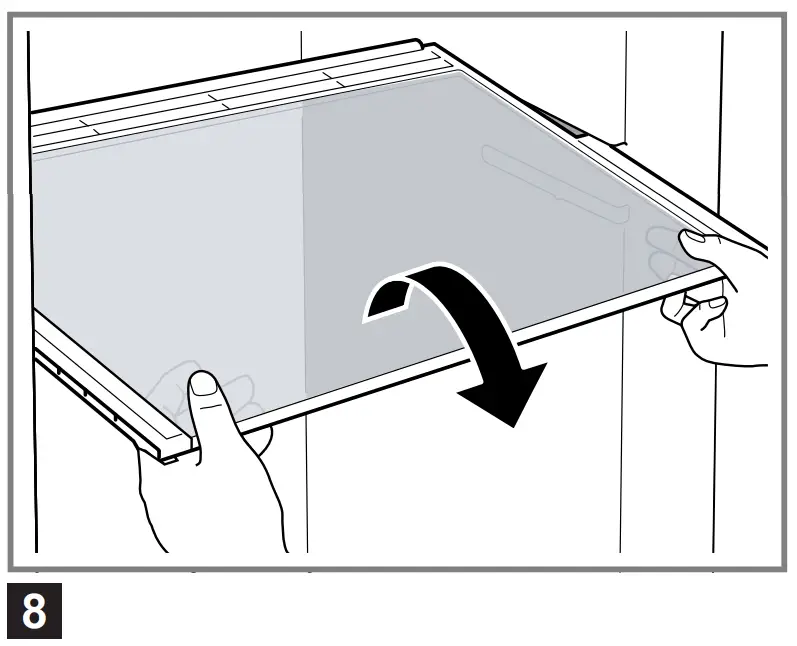 8