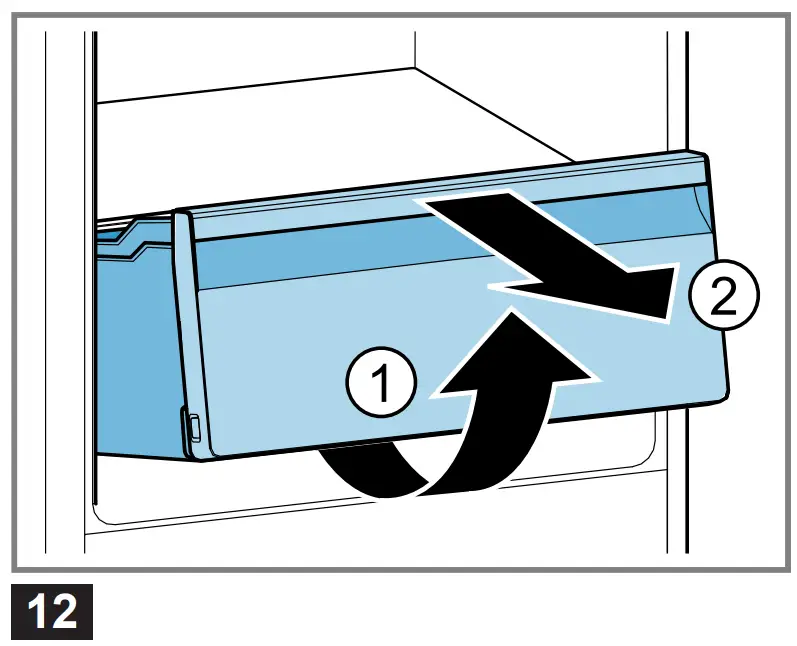 2
1
12