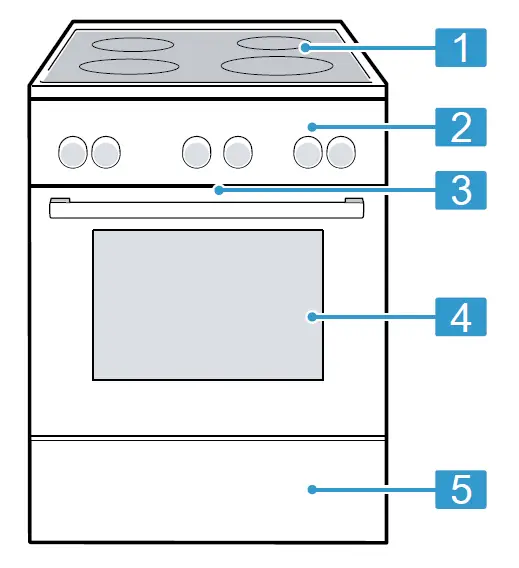 1
2
3
4
5