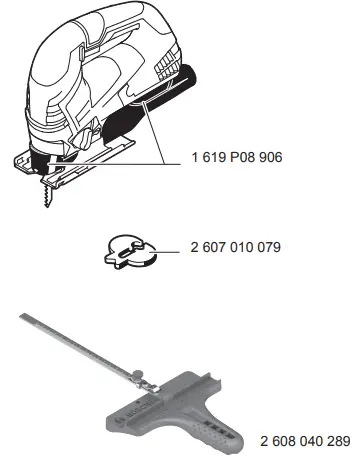 1 619 P08 906

2 607 010 079

BOSCH

2 608 040 289