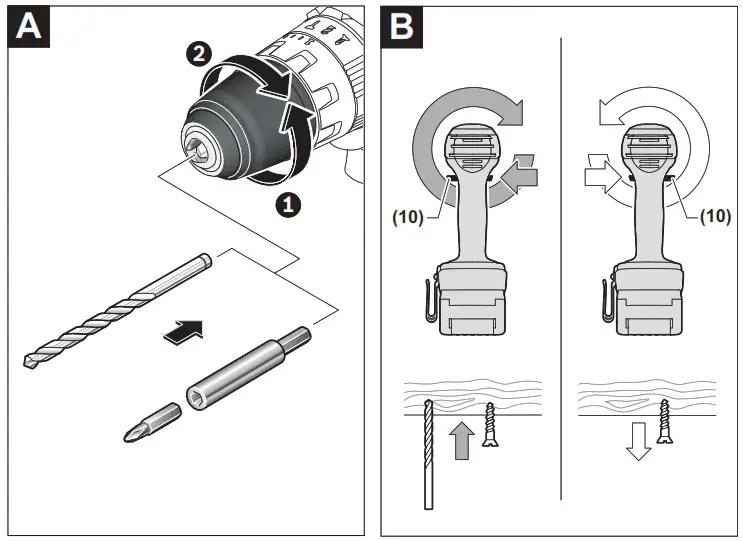 A

2

1

B

(10)

(10)