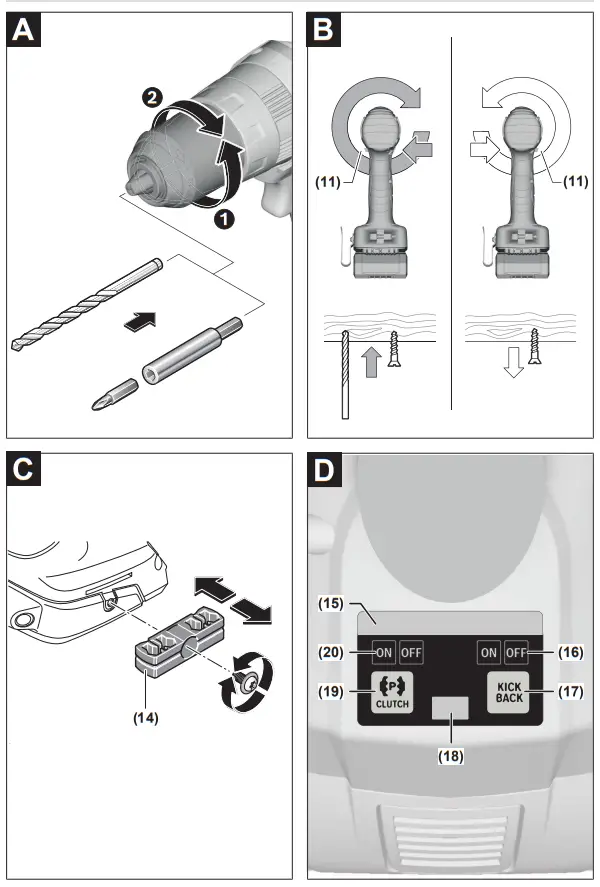 A

2

1

B

(11)

(11)

C

(14)

D

(15)

(20) ON OFF

ON OFF (16)

(19) P CLUTCH

KICK BACK (17)

(18)