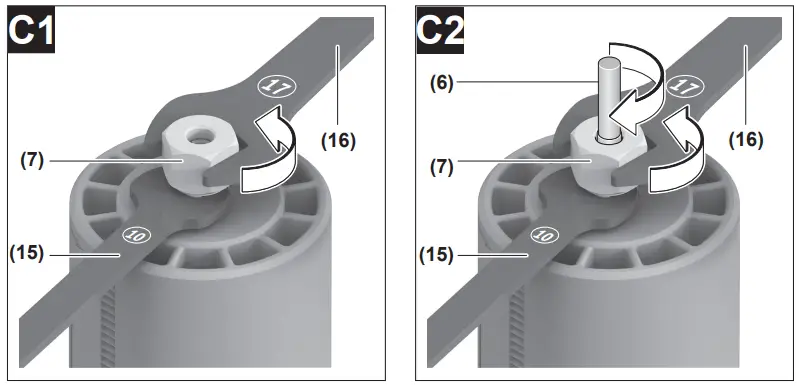 C1

17

(16)

(7)

10

(15)

C2

(6)

17

(16)

(7)

10

(15)