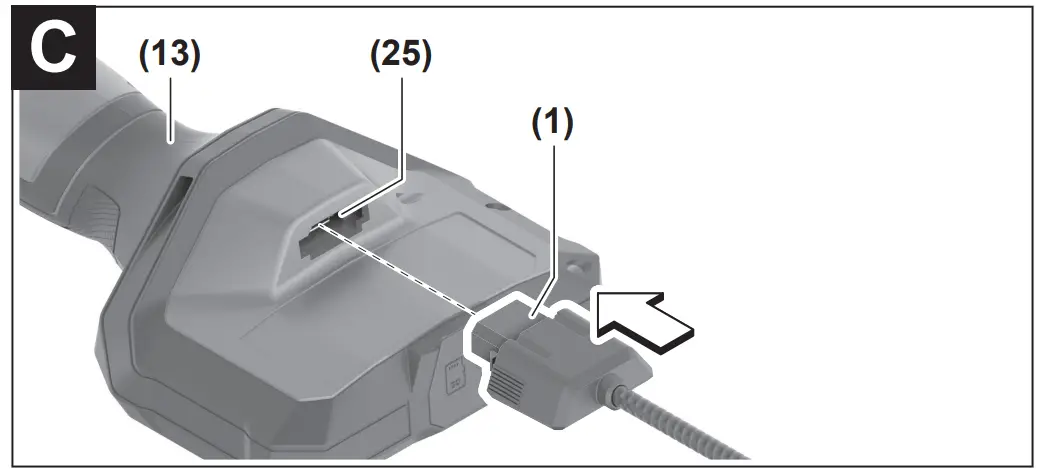 C
(13)
(25)
(1)