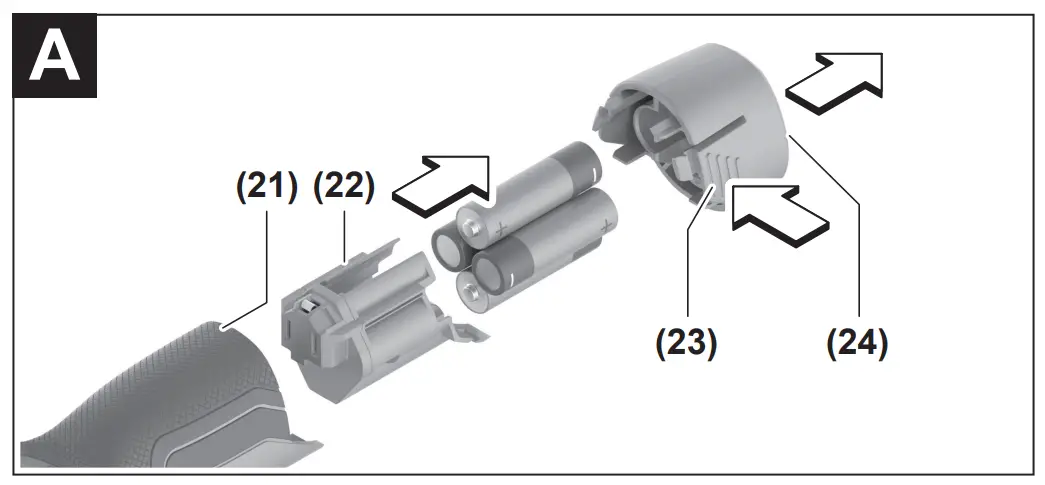 A

(21) (22)

(23) (24)