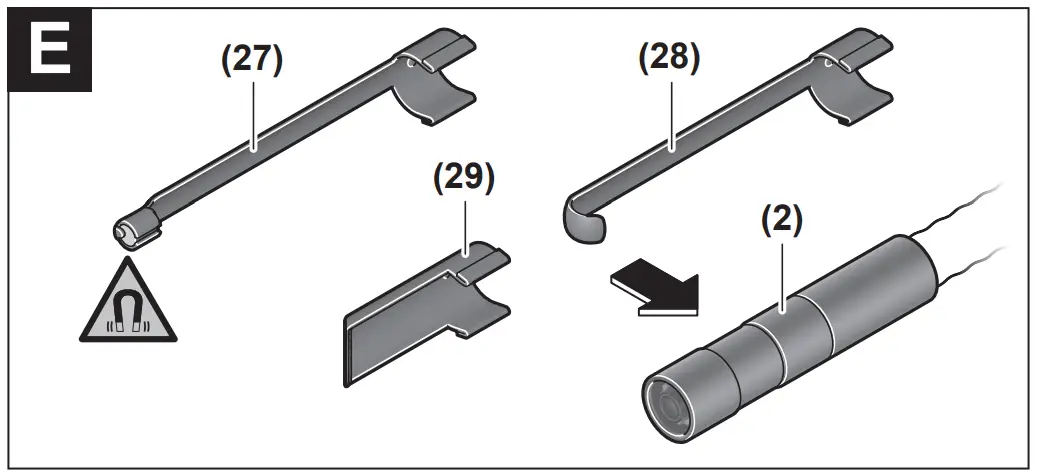 E
(27)
(28)
(29)
(2)