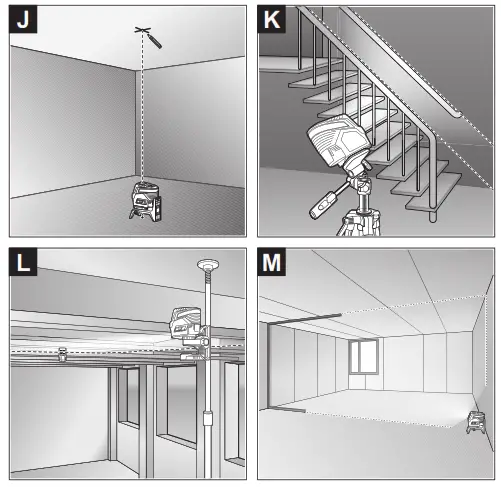 J

K

L

M