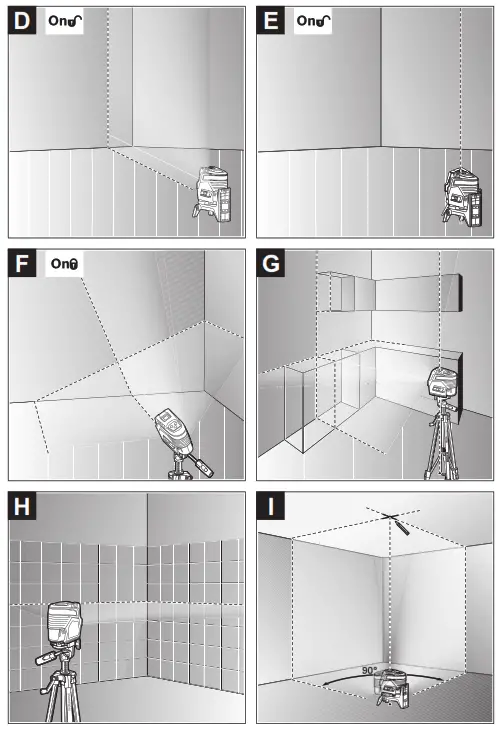 D On

E On

F On

G

H

I

90°