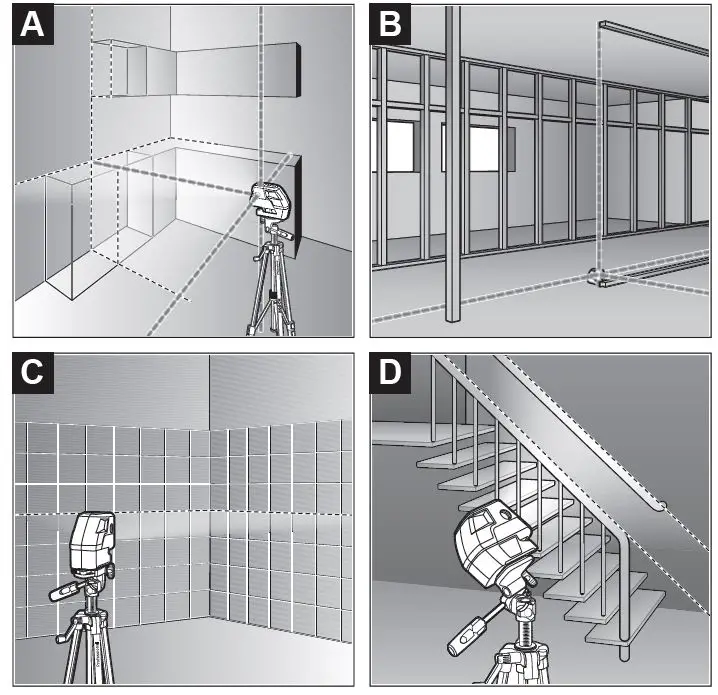 A

B

C

D