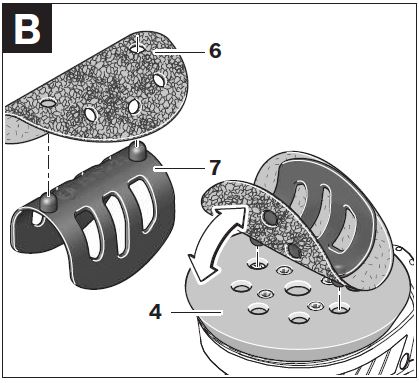 B
6
7
4