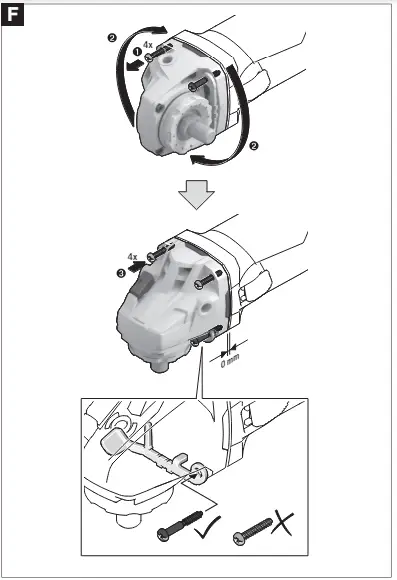 F

❷

❶ 4x

❷

4x
❸

0 mm