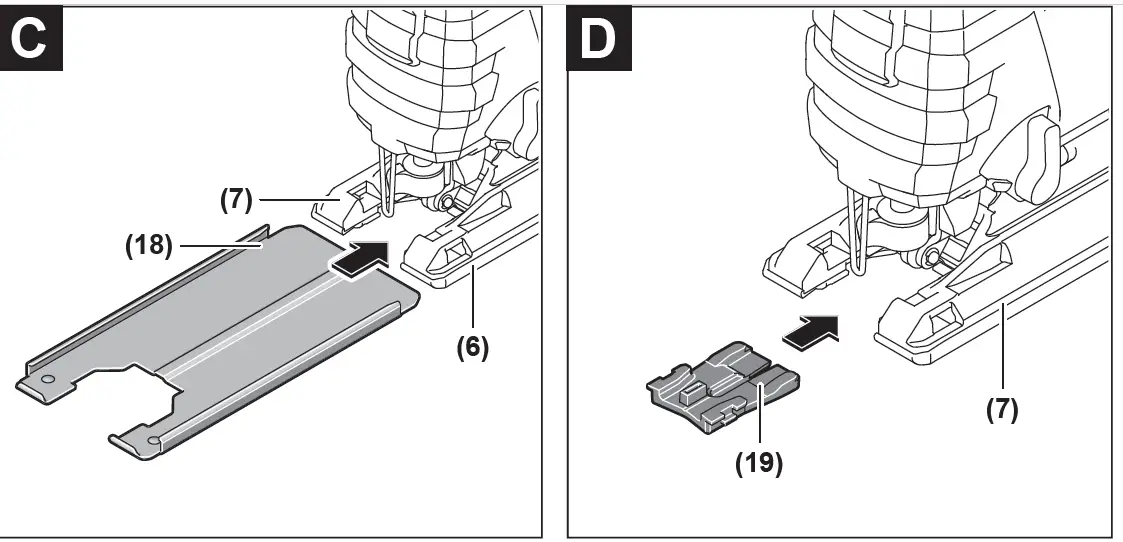 C

(7)

(18)

(6)

D

(19)

(7)