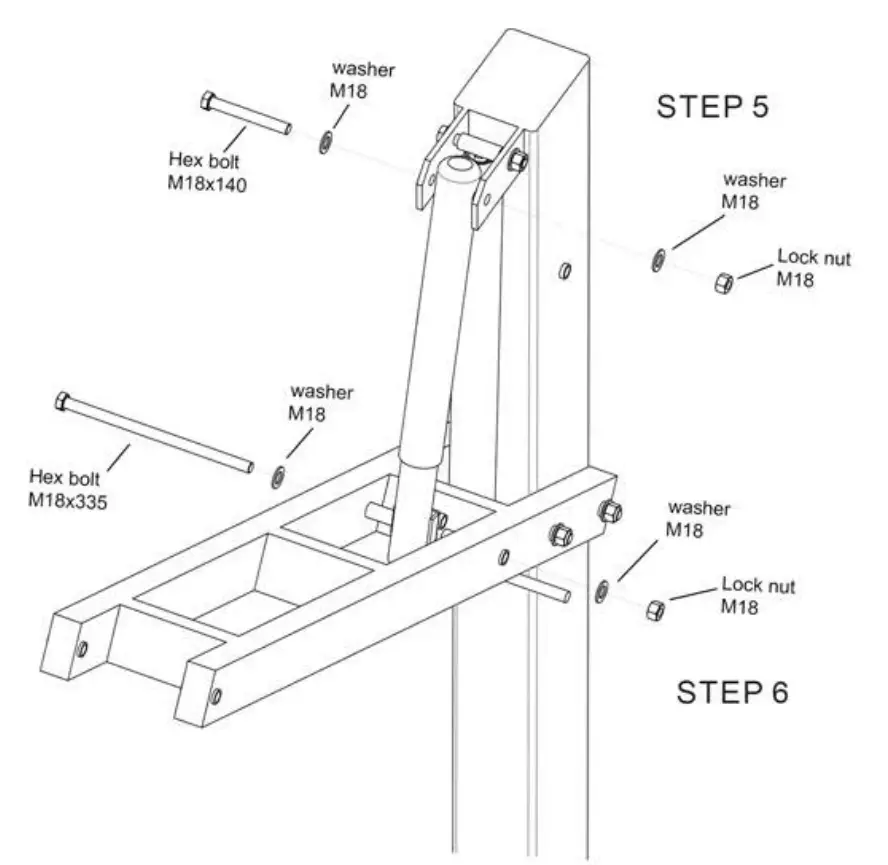 washer
M18

STEP 5

Hex bolt
M18x140

washer
M18

Lock nut
M18

washer
M18

Hex bolt
M18x335

washer
M18

Lock nut
M18

STEP 6