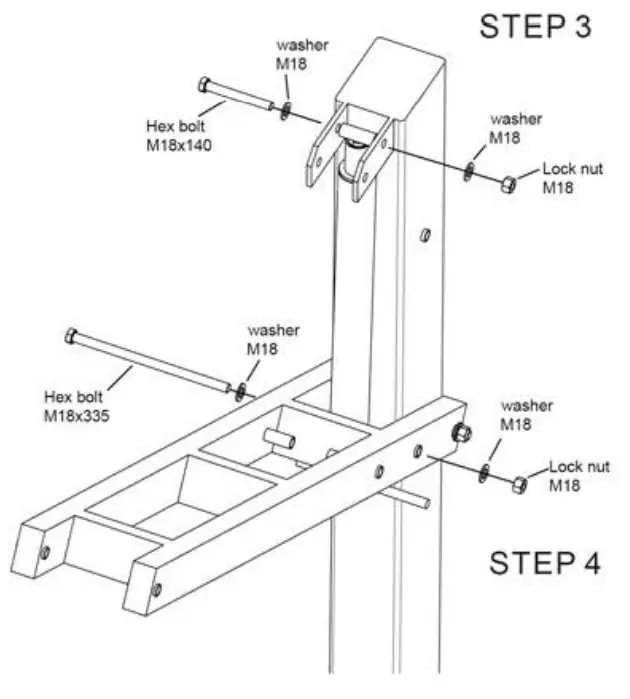 STEP 3

washer
M18

Hex bolt
M18x140

washer
M18

Lock nut
M18

washer
M18

Hex bolt
M18x335

washer
M18

Lock nut
M18

STEP 4