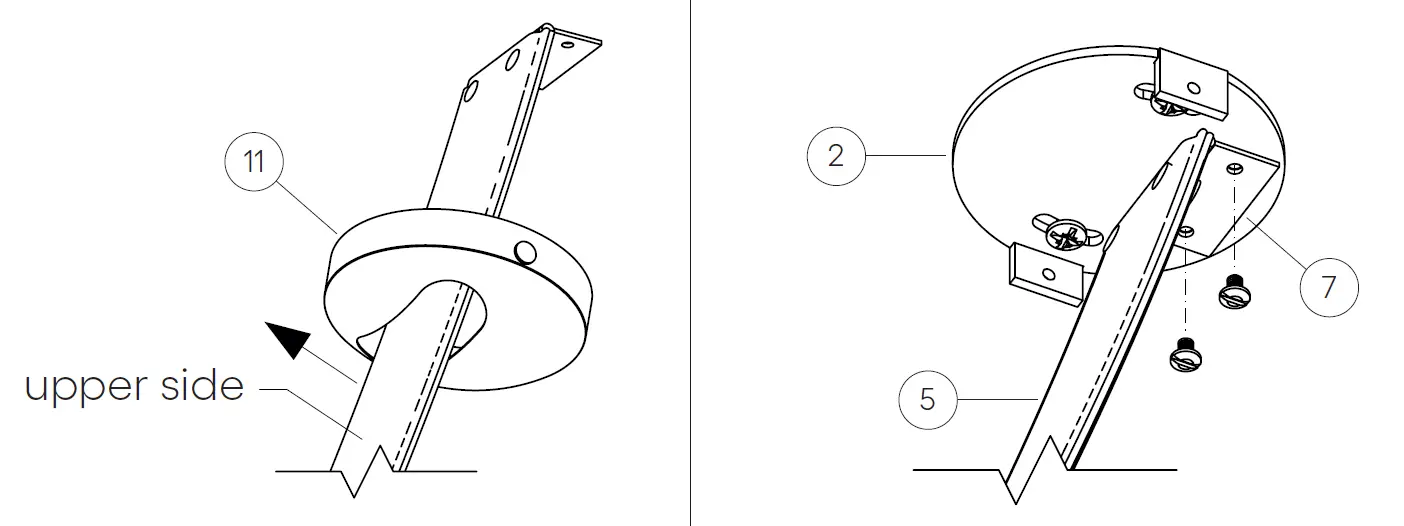 11

upper side

2

7

5