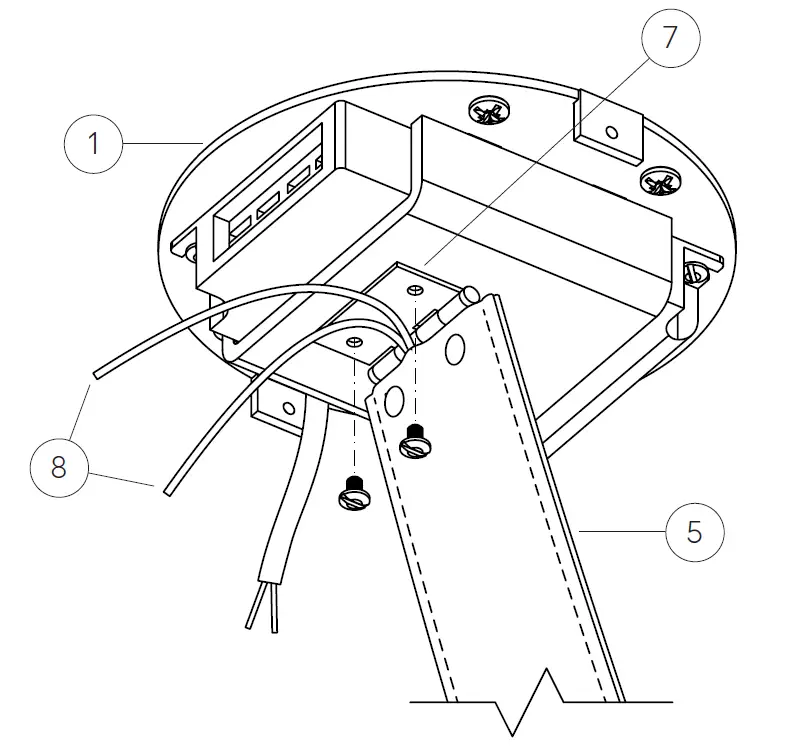 7
1
8
5