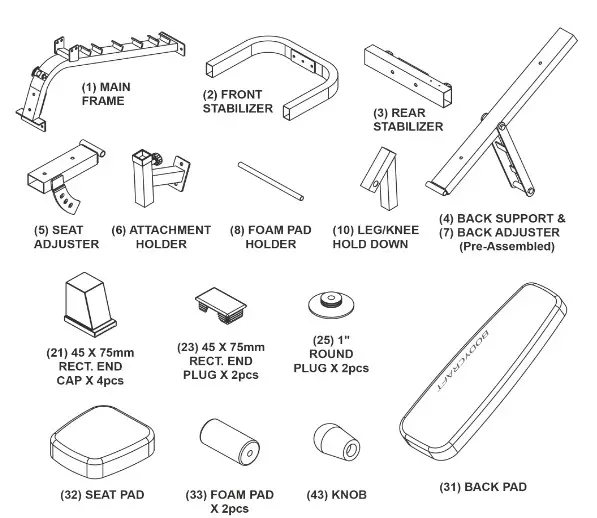 (1) MAIN FRAME

(2) FRONT STABILIZER

(3) REAR STABILIZER

(5) SEAT ADJUSTER

(6) ATTACHMENT HOLDER

(8) FOAM PAD HOLDER

(10) LEG/KNEE HOLD DOWN

(4) BACK SUPPORT & (7) BACK ADJUSTER (Pre-Assembled)

(21) 45 X 75mm RECT. END CAP X 4pcs

(23) 45 X 75mm RECT. END PLUG X 2pcs

(25) 1" ROUND PLUG X 2pcs

BODYCRAFT

(32) SEAT PAD

(33) FOAM PAD X 2pcs

(43) KNOB

(31) BACK PAD