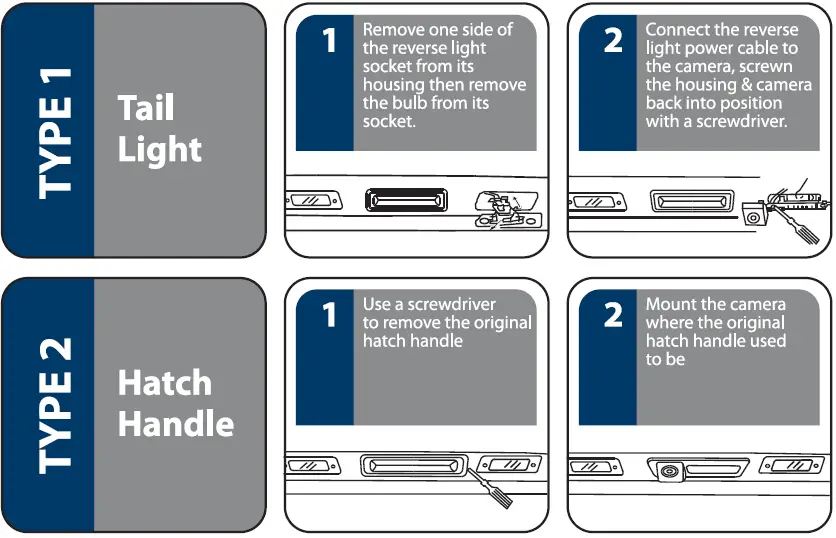 TYPE 1

Tail Light

1 Remove one side of the reverse light socket from its housing then remove the bulb from its socket.

2 Connect the reverse light power cable to the camera, screwn the housing & camera back into position with a screwdriver.

TYPE 2

Hatch Handle

1 Use a screwdriver to remove the original hatch handle

2 Mount the camera where the original hatch handle used to be