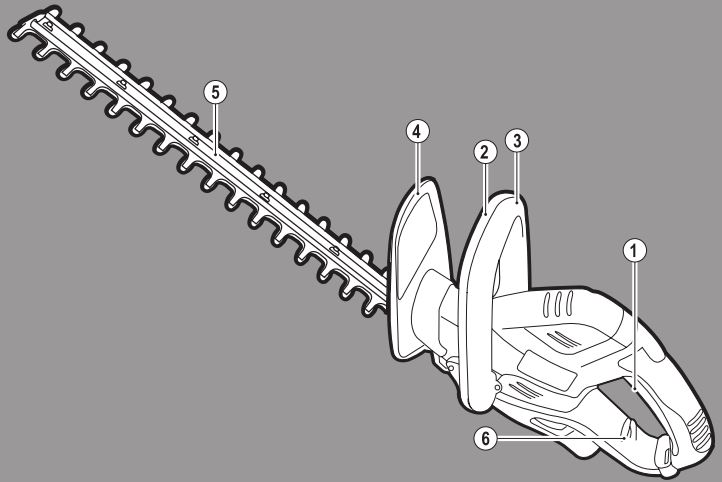 5
4
2
3
1
6