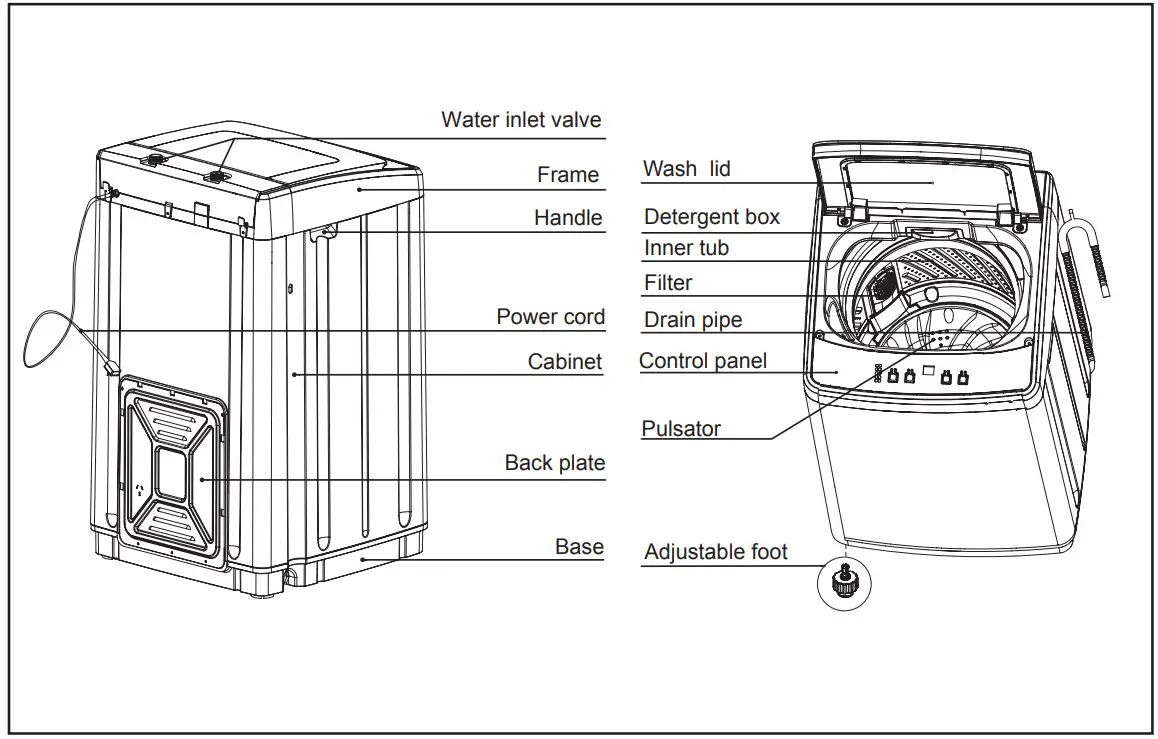 Water inlet valve
Frame
Handle
Power cord
Cabinet
Back plate
Base
Wash lid
Detergent box
Inner tub
Filter
Drain pipe
Control panel
Pulsator
Adjustable foot