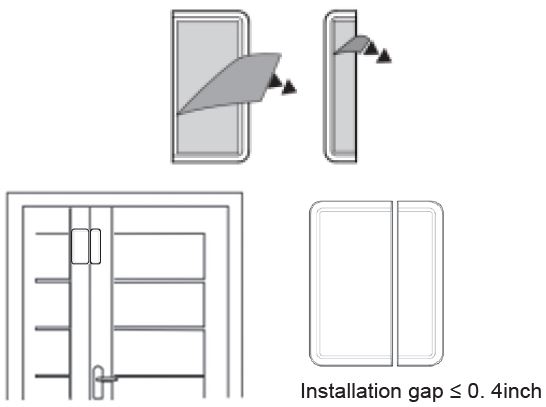 Installation gap ≤ 0. 4inch