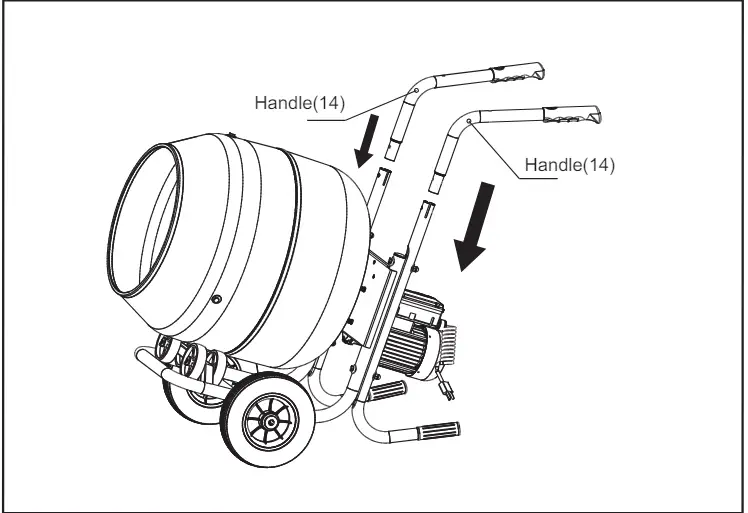 Handle(14)

Handle(14)