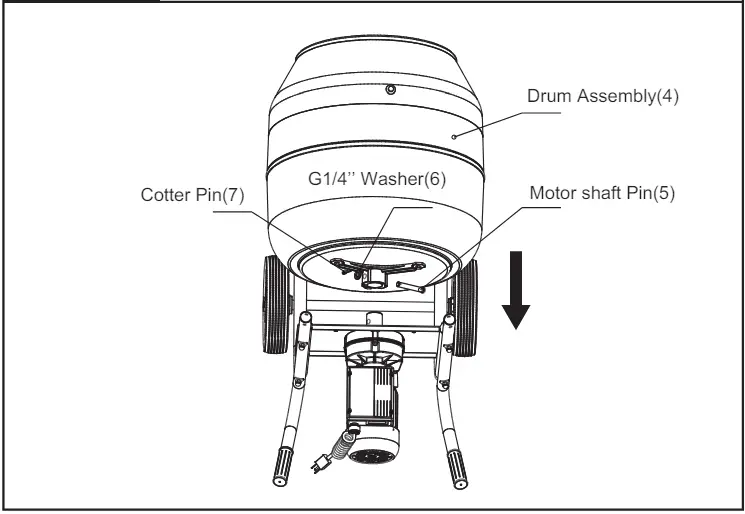 Drum Assembly(4)

G1/4'' Washer(6)

Cotter Pin(7)

Motor shaft Pin(5)