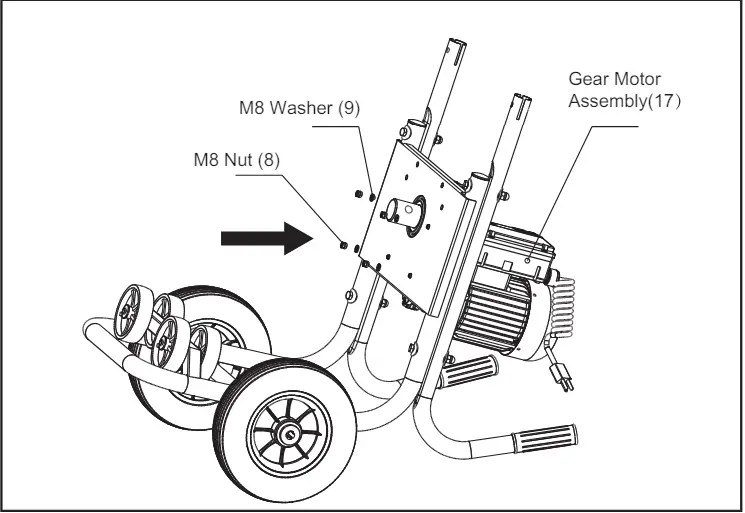 M8 Washer (9)

M8 Nut (8)

Gear Motor Assembly(17)