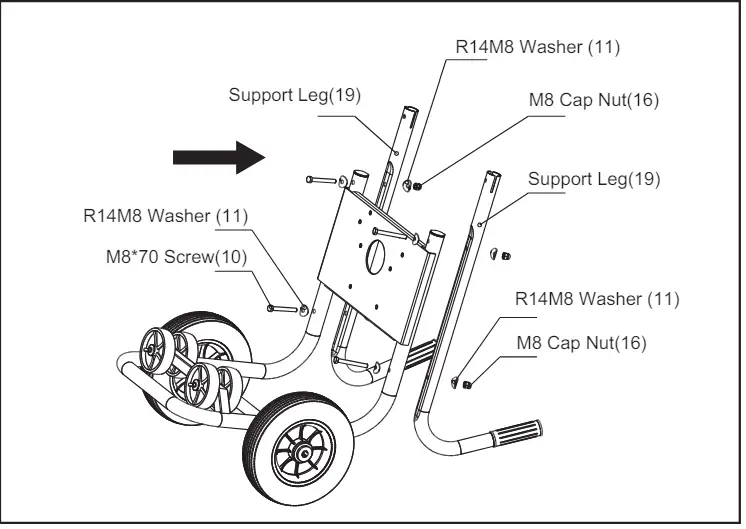 R14M8 Washer (11)

Support Leg(19)

M8 Cap Nut(16)

Support Leg(19)

R14M8 Washer (11)

M8*70 Screw(10)

R14M8 Washer (11)

M8 Cap Nut(16)