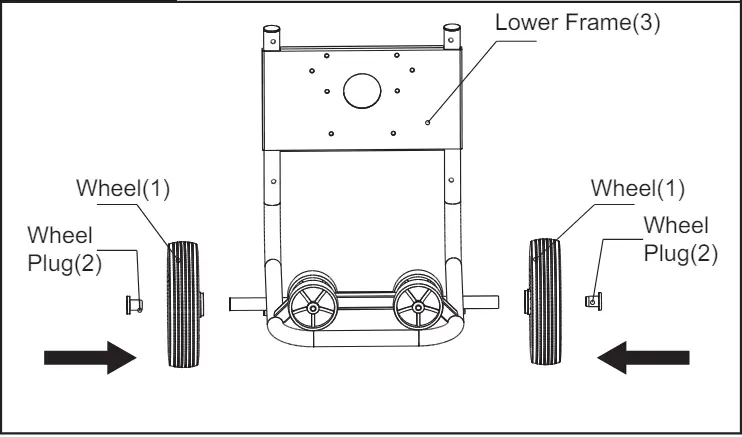 Lower Frame(3)

Wheel(1)

Wheel Plug(2)

Wheel(1)

Wheel Plug(2)