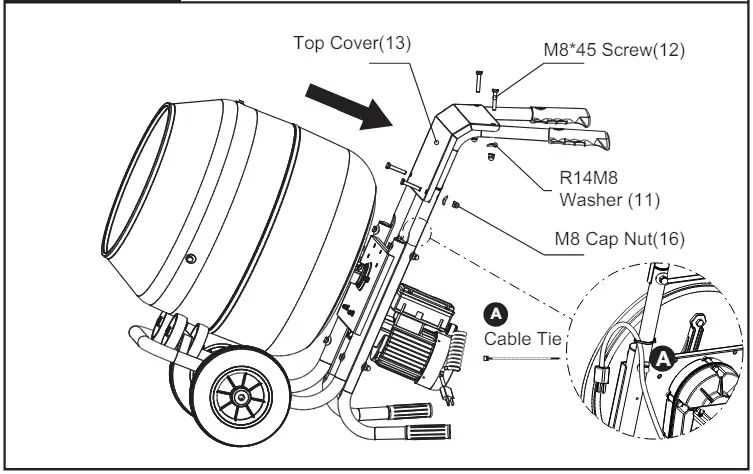 Top Cover(13)

M8*45 Screw(12)

R14M8
Washer (11)

M8 Cap Nut(16)

A
Cable Tie

A