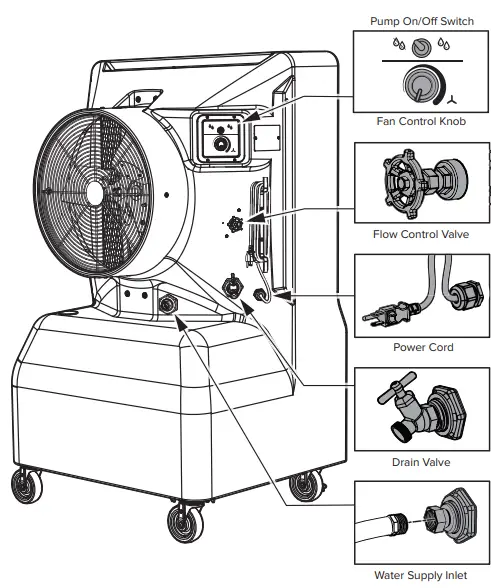 Pump On/Off Switch

Fan Control Knob

Flow Control Valve

Power Cord

Drain Valve

Water Supply Inlet