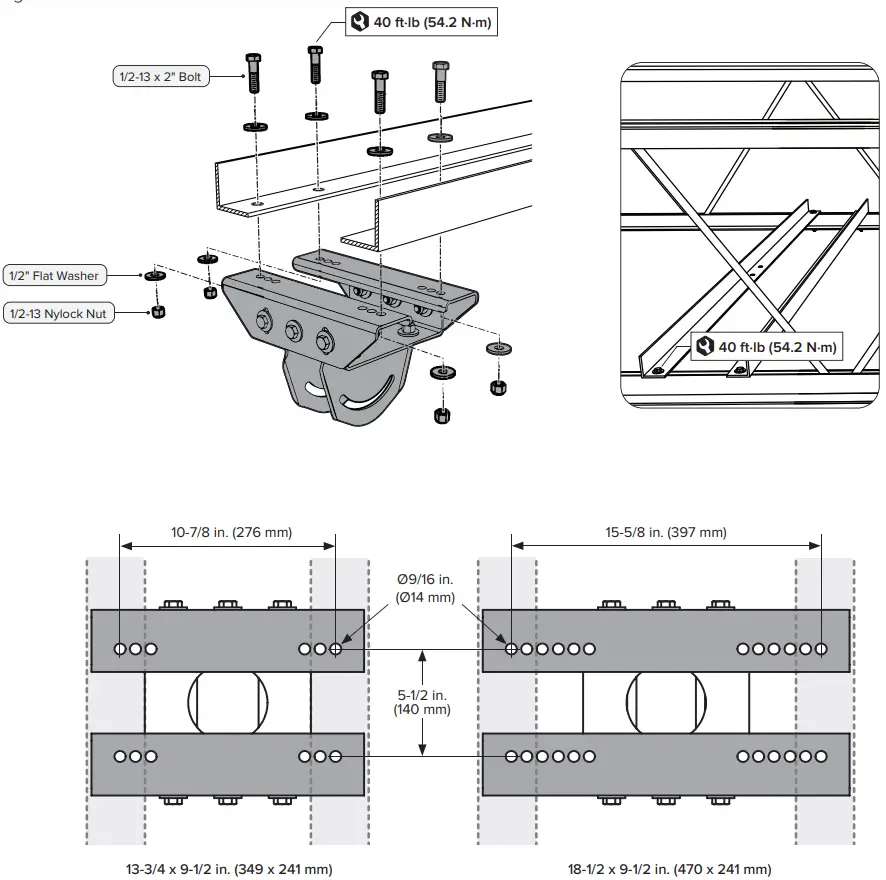 40 ft·lb (54.2 N·m)

1/2-13 x 2" Bolt

1/2" Flat Washer

1/2-13 Nylock Nut

40 ft·lb (54.2 N·m)

10-7/8 in. (276 mm)

15-5/8 in. (397 mm)

Ø9/16 in.
(Ø14 mm)

5-1/2 in.
(140 mm)

13-3/4 x 9-1/2 in. (349 x 241 mm)

18-1/2 x 9-1/2 in. (470 x 241 mm)