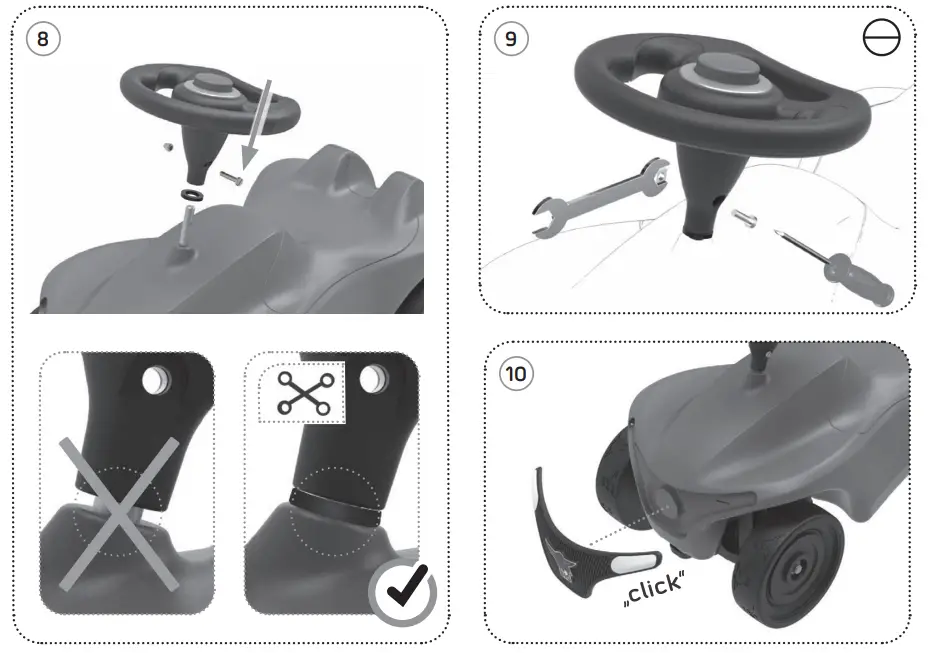 8

9

10

„click"