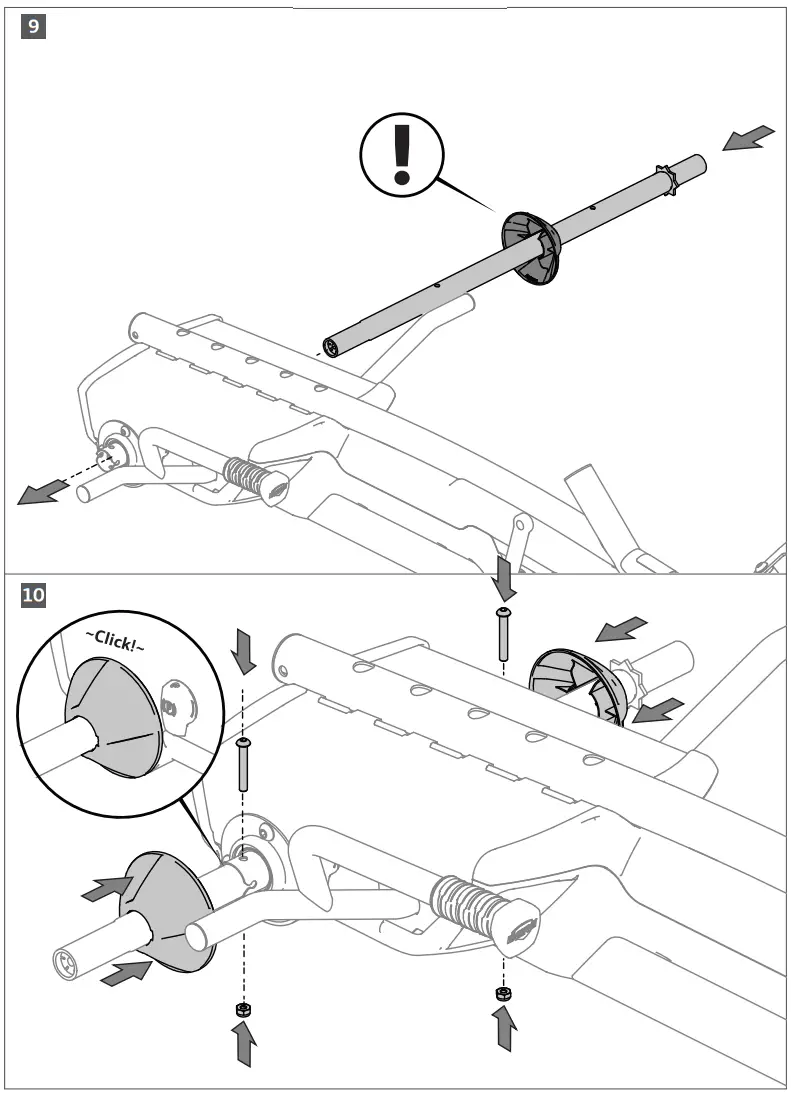 9

!

10

~Click!~