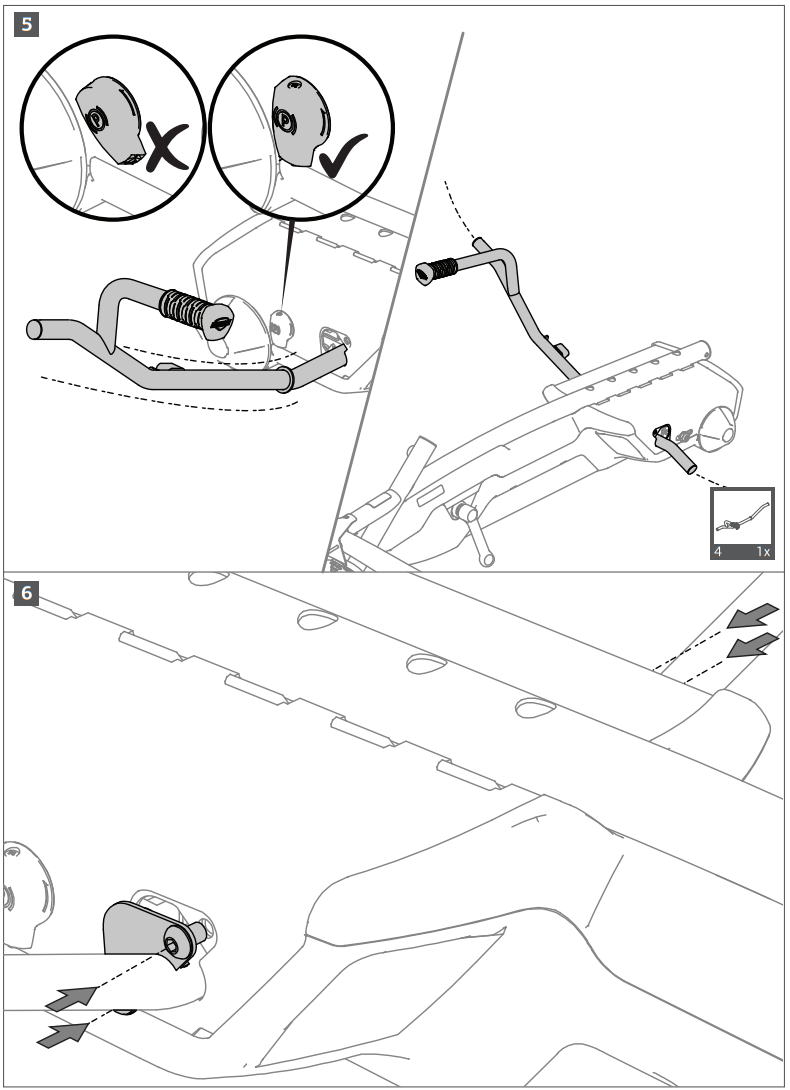 5

4 1x

6