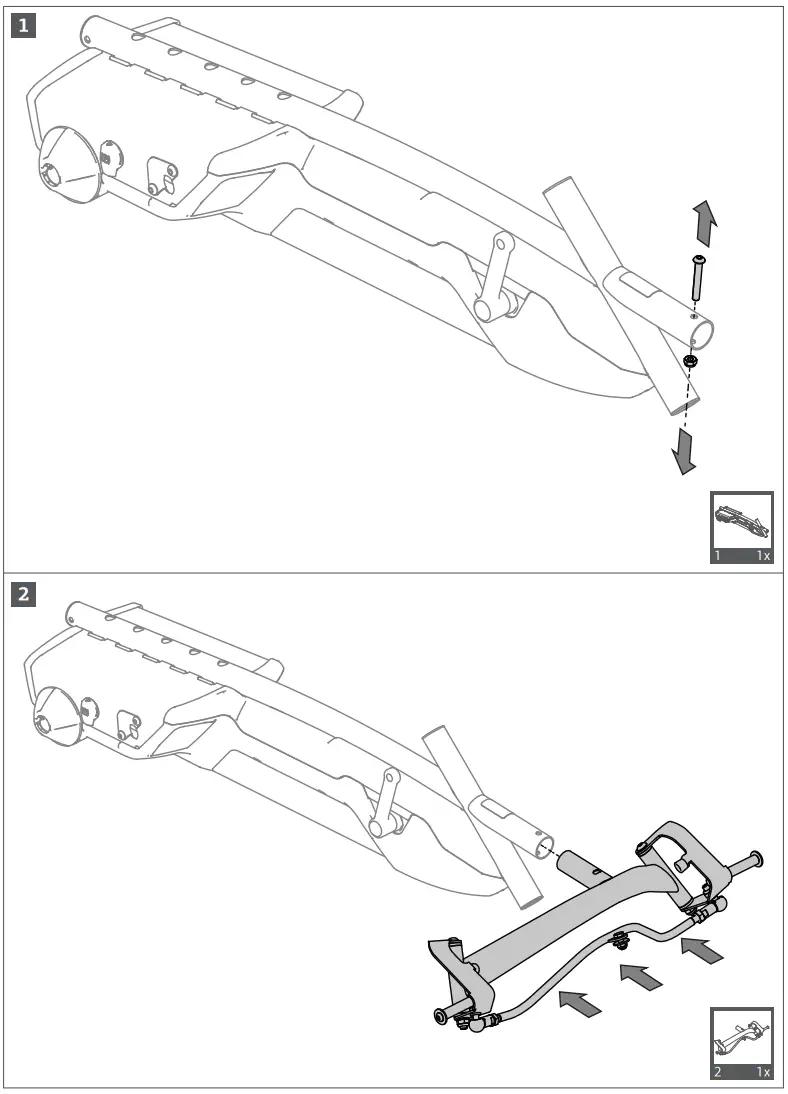 1

1 1x

2

2 1x