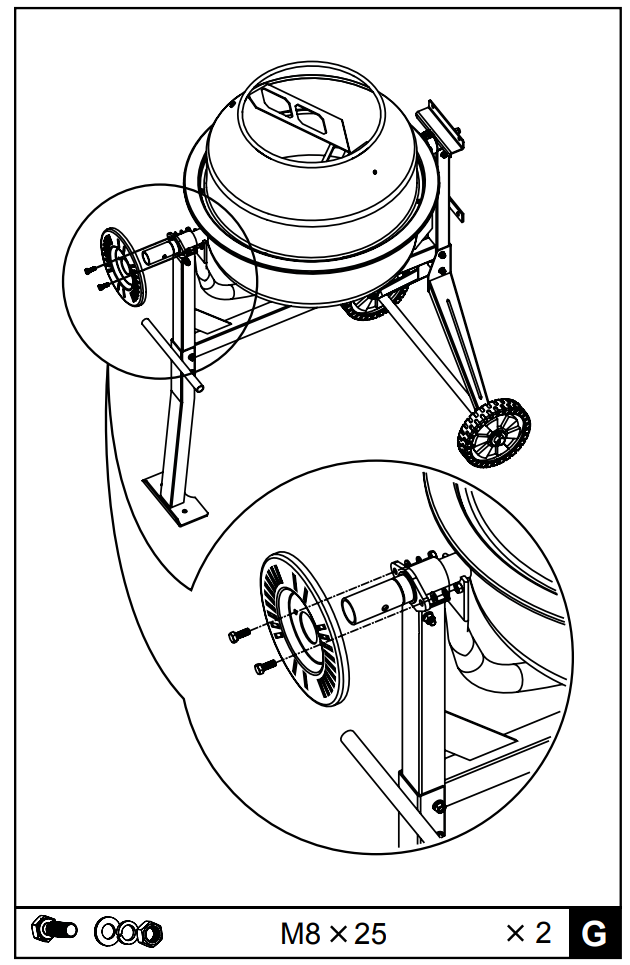 M8 × 25 × 2 G